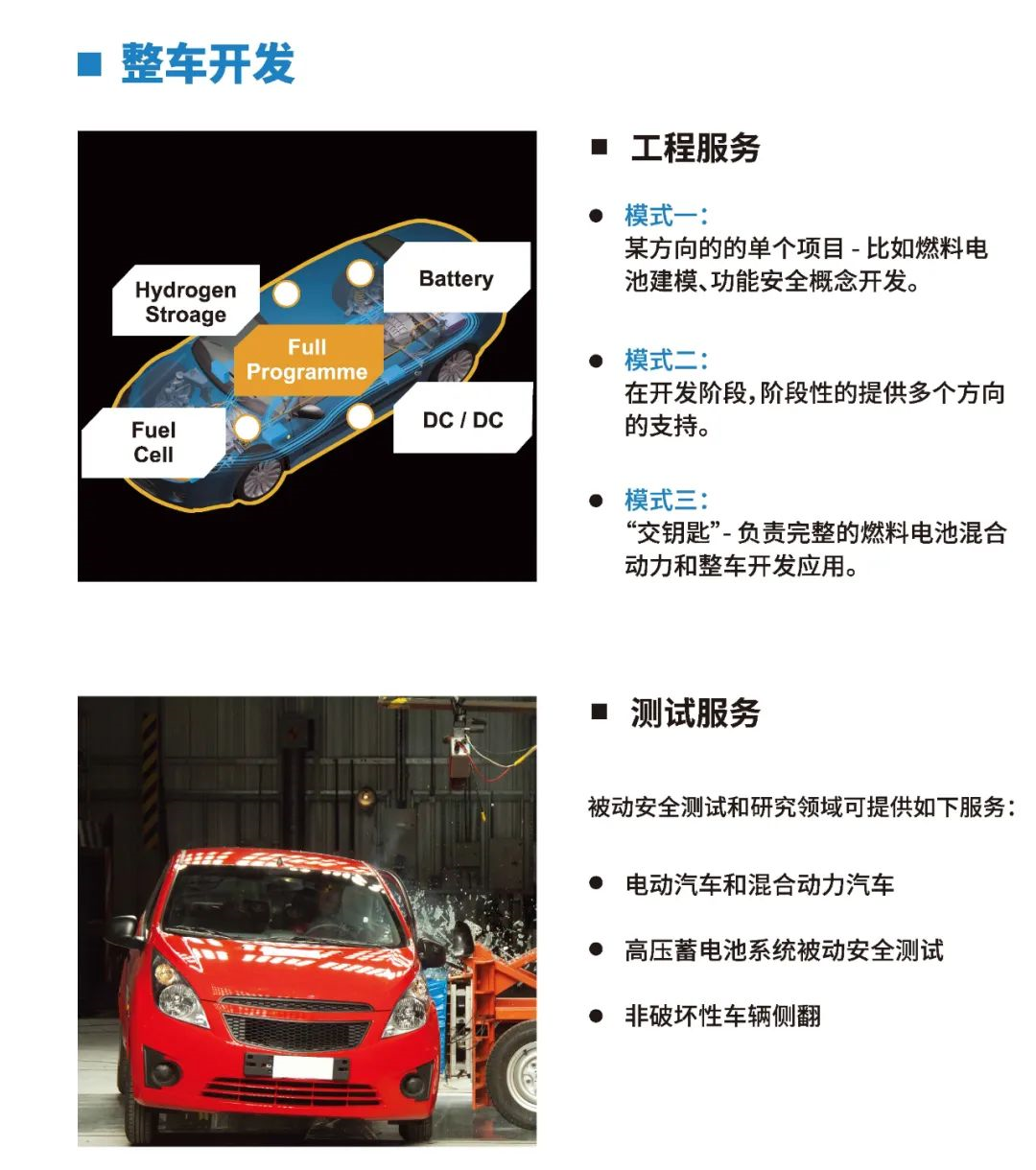 ■ 整车开发

Hydrogen Stroage

Battery

Full Programme

Fuel Cell

DC / DC

■ 工程服务

● 模式一：
某方向的的单个项目 - 比如燃料电池建模、功能安全概念开发。

● 模式二：
在开发阶段，阶段性的提供多个方向的支持。

● 模式三：
“交钥匙”- 负责完整的燃料电池混合动力和整车开发应用。

■ 测试服务

被动安全测试和研究领域可提供如下服务：

● 电动汽车和混合动力汽车

● 高压蓄电池系统被动安全测试

● 非破坏性车辆侧翻